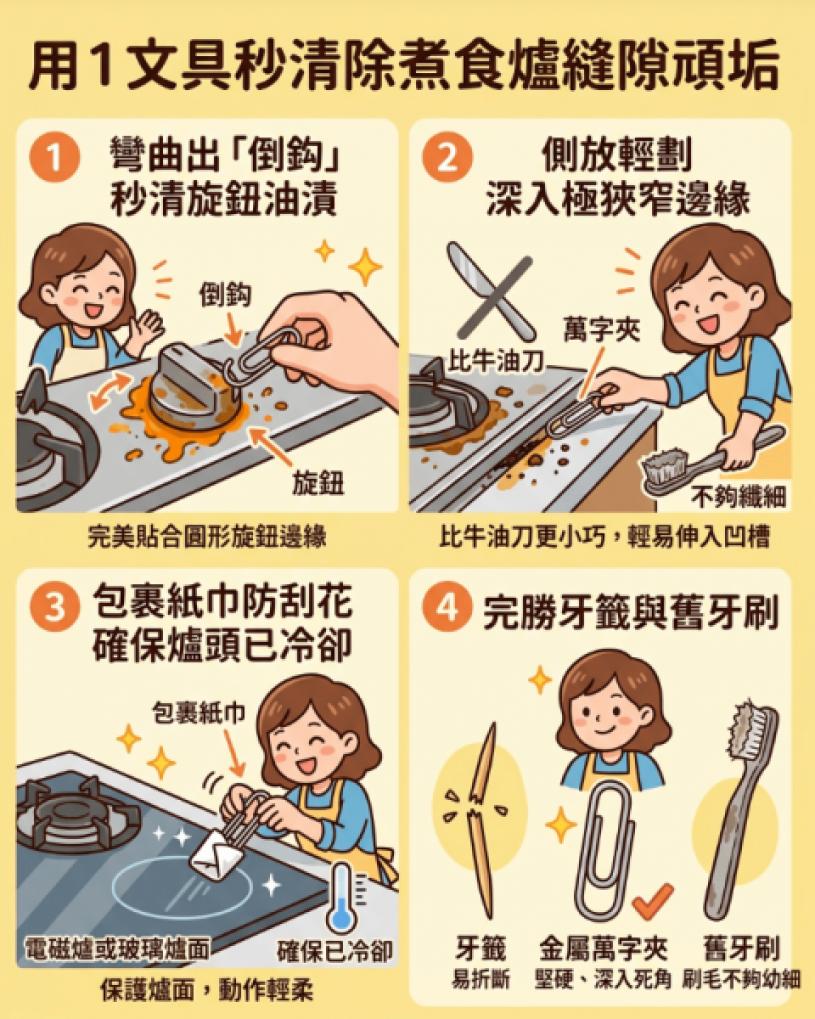 用1文具秒清除煮食爐縫隙頑垢

1 彎曲出「倒鈎」秒清旋鈕油漬

倒鈎

旋鈕

完美貼合圓形旋鈕邊緣

2 側放輕劃 深入極狹窄邊緣

比牛油刀

萬字夾

不夠纖細

比牛油刀更小巧，輕易伸入凹槽

3 包裹紙巾防刮花 確保爐頭已冷卻

包裹紙巾

電磁爐或玻璃爐面

確保已冷卻

保護爐面，動作輕柔

4 完勝牙籤與舊牙刷

牙籤
易折斷

金屬萬字夾
堅硬、深入死角

舊牙刷
刷毛不夠幼細